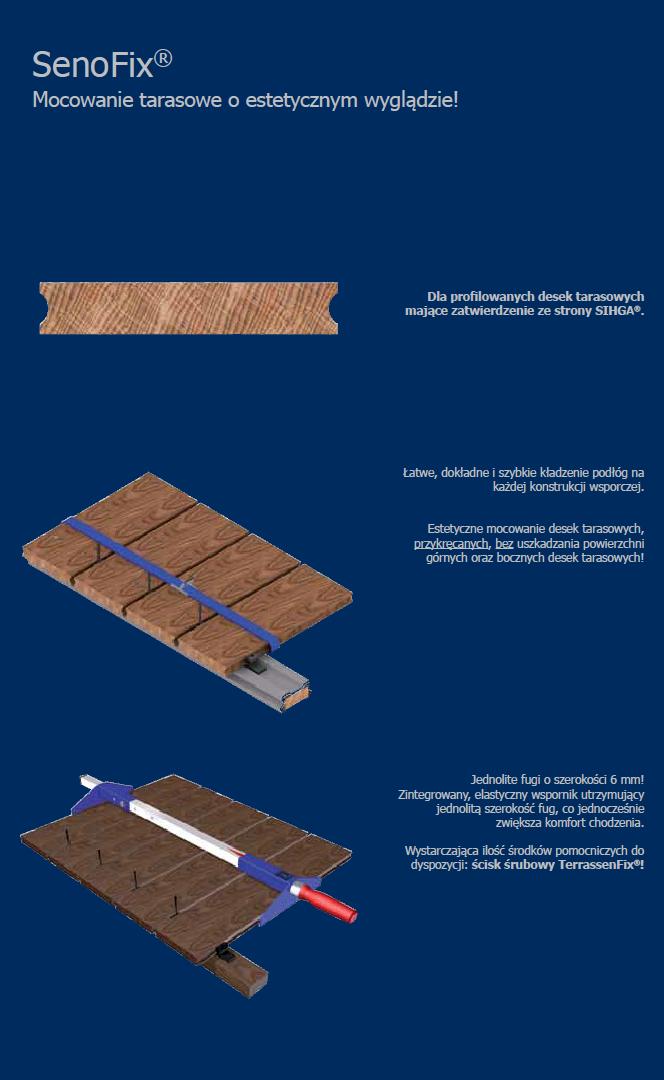 SenoFix®
Mocowanie tarasowe o estetycznym wyglądzie!

Dla profilowanych desek tarasowych mające zatwierdzenie ze strony SIHGA®.

Łatwe, dokładne i szybkie kładzenie podłóg na każdej konstrukcji wsporczej.

Estetyczne mocowanie desek tarasowych, przykręcanych, bez uszkadzania powierzchni górnych oraz bocznych desek tarasowych!

Jednolite fugi o szerokości 6 mm! Zintegrowany, elastyczny wspornik utrzymujący jednolitą szerokość fug, co jednocześnie zwiększa komfort chodzenia.

Wystarczająca ilość środków pomocniczych do dyspozycji: ścisk śrubowy TerrassenFix®!