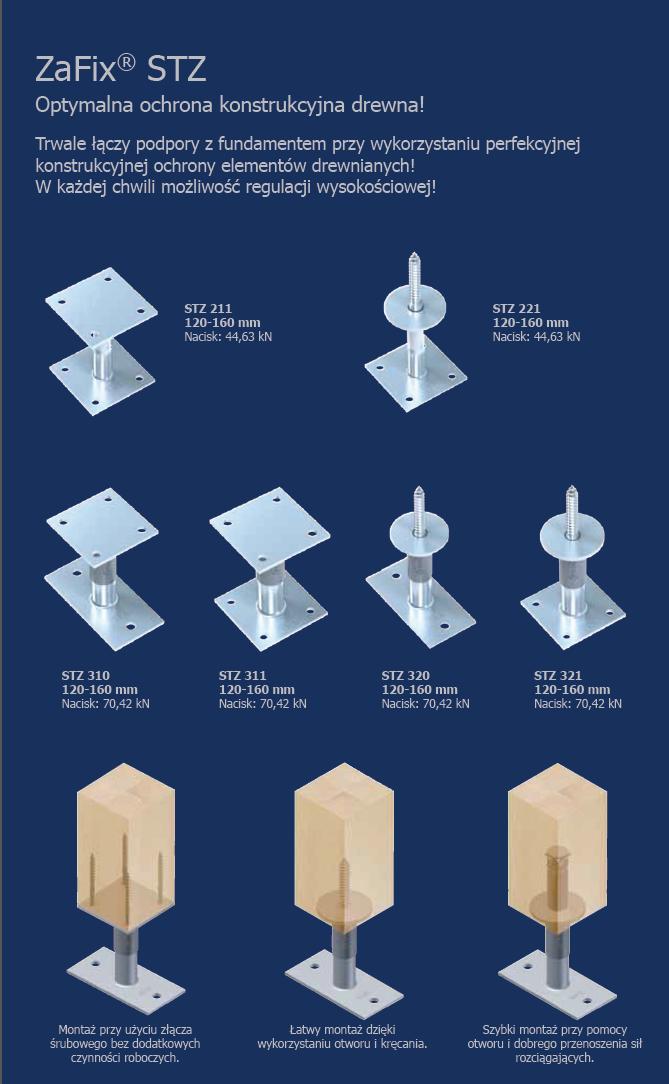 ZaFix® STZ

Optymalna ochrona konstrukcyjna drewna!

Trwale łączy podpory z fundamentem przy wykorzystaniu perfekcyjnej konstrukcyjnej ochrony elementów drewnianych!
W każdej chwili możliwość regulacji wysokościowej!

STZ 211
120-160 mm
Nacisk: 44,63 kN

STZ 221
120-160 mm
Nacisk: 44,63 kN

STZ 310
120-160 mm
Nacisk: 70,42 kN

STZ 311
120-160 mm
Nacisk: 70,42 kN

STZ 320
120-160 mm
Nacisk: 70,42 kN

STZ 321
120-160 mm
Nacisk: 70,42 kN

Montaż przy użyciu złącza śrubowego bez dodatkowych czynności roboczych.

Łatwy montaż dzięki wykorzystaniu otworu i kręcania.

Szybki montaż przy pomocy otworu i dobrego przenoszenia sił rozciągających.