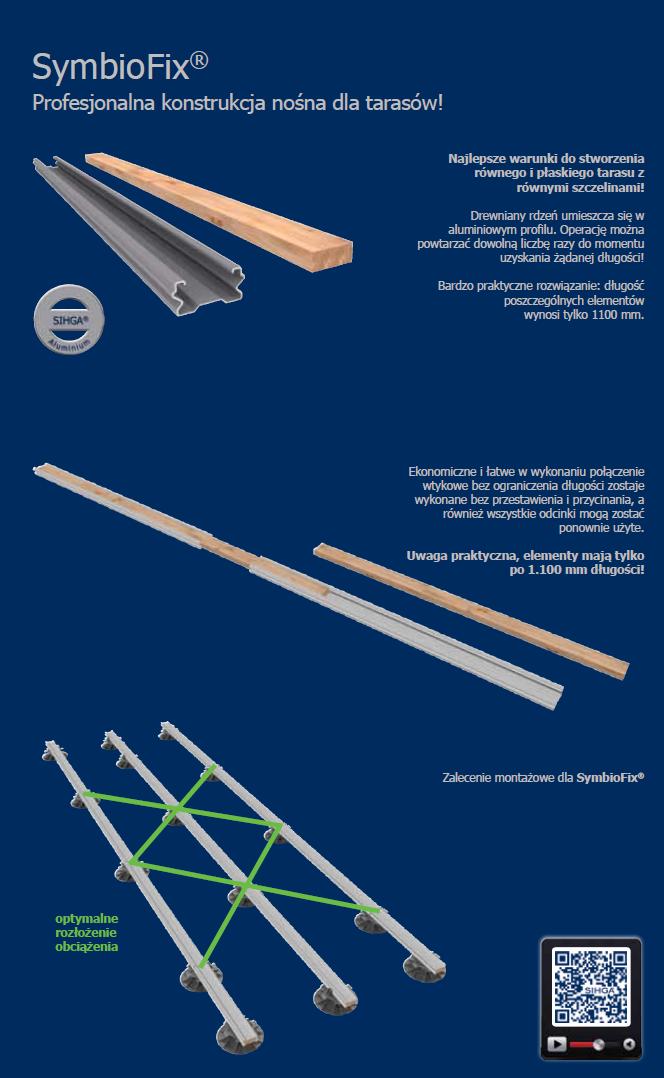 SymbioFix®
Profesjonalna konstrukcja nośna dla tarasów!

SIHGA® Aluminium

Najlepsze warunki do stworzenia równego i płaskiego tarasu z równymi szczelinami!

Drewniany rdzeń umieszcza się w aluminiowym profilu. Operację można powtarzać dowolną liczbę razy do momentu uzyskania żądanej długości!

Bardzo praktyczne rozwiązanie: długość poszczególnych elementów wynosi tylko 1100 mm.

Ekonomiczne i łatwe w wykonaniu połączenie wtykowe bez ograniczenia długości zostaje wykonane bez przestawienia i przycinania, a również wszystkie odcinki mogą zostać ponownie użyte.

Uwaga praktyczna, elementy mają tylko po 1.100 mm długości!

Zalecenie montażowe dla SymbioFix®

optymalne rozłożenie obciążenia

SIHGA