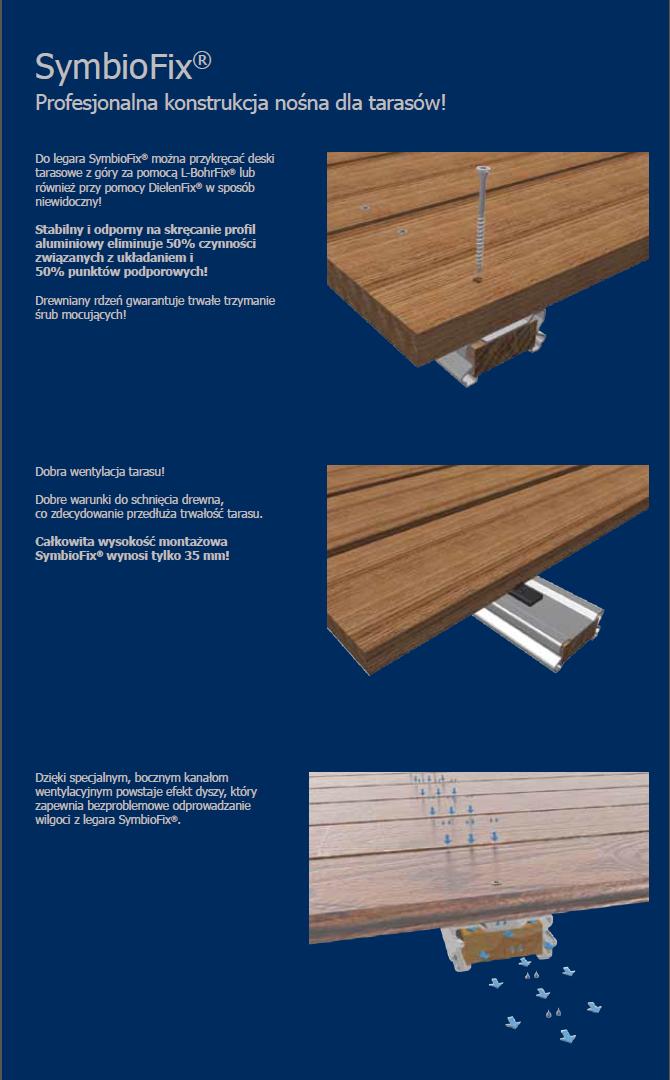 SymbioFix®
Profesjonalna konstrukcja nośna dla tarasów!

Do legara SymbioFix® można przykręcać deski tarasowe z góry za pomocą L-BohrFix® lub również przy pomocy DielenFix® w sposób niewidoczny!

Stabilny i odporny na skręcanie profil aluminiowy eliminuje 50% czynności związanych z układaniem i 50% punktów podporowych!

Drewniany rdzeń gwarantuje trwałe trzymanie śrub mocujących!

Dobra wentylacja tarasu!

Dobre warunki do schnięcia drewna, co zdecydowanie przedłuża trwałość tarasu.

Całkowita wysokość montażowa SymbioFix® wynosi tylko 35 mm!

Dzięki specjalnym, bocznym kanałom wentylacyjnym powstaje efekt dyszy, który zapewnia bezproblemowe odprowadzanie wilgoci z legara SymbioFix®.